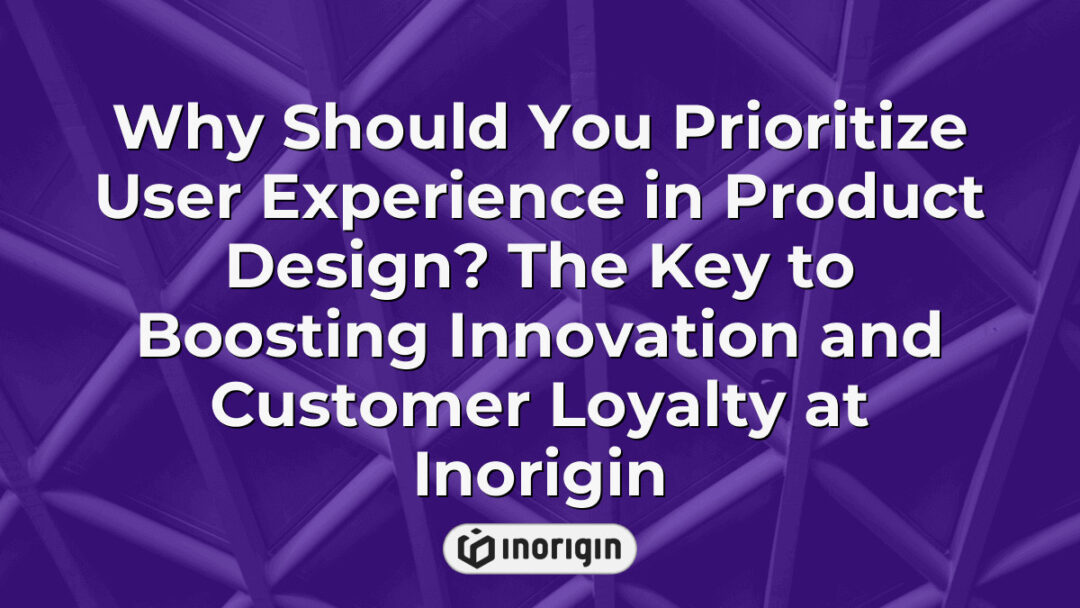 Why Should You Prioritize User Experience in Product Design? The Key to Boosting Innovation and Customer Loyalty at Inorigin

inorigin