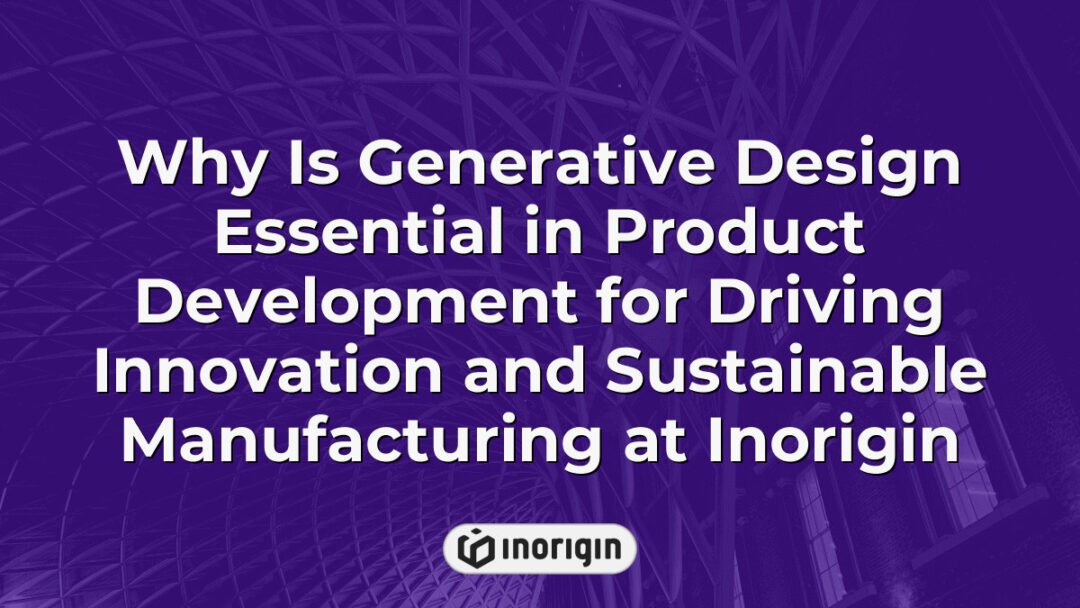 Why Is Generative Design Essential in Product Development for Driving Innovation and Sustainable Manufacturing at Inorigin

inorigin