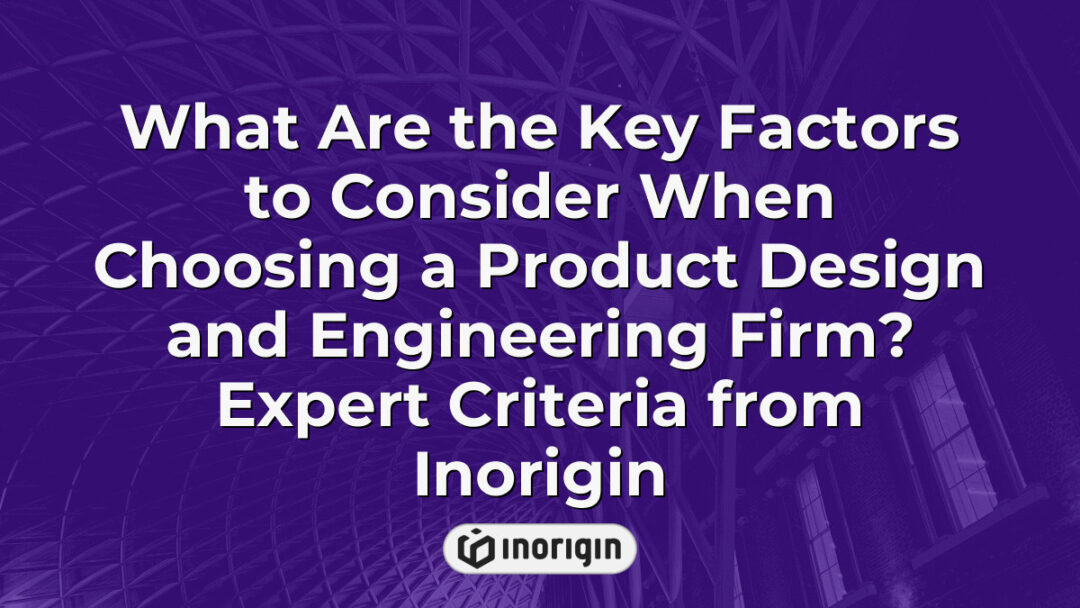 What Are the Key Factors to Consider When Choosing a Product Design and Engineering Firm? Expert Criteria from Inorigin

inorigin