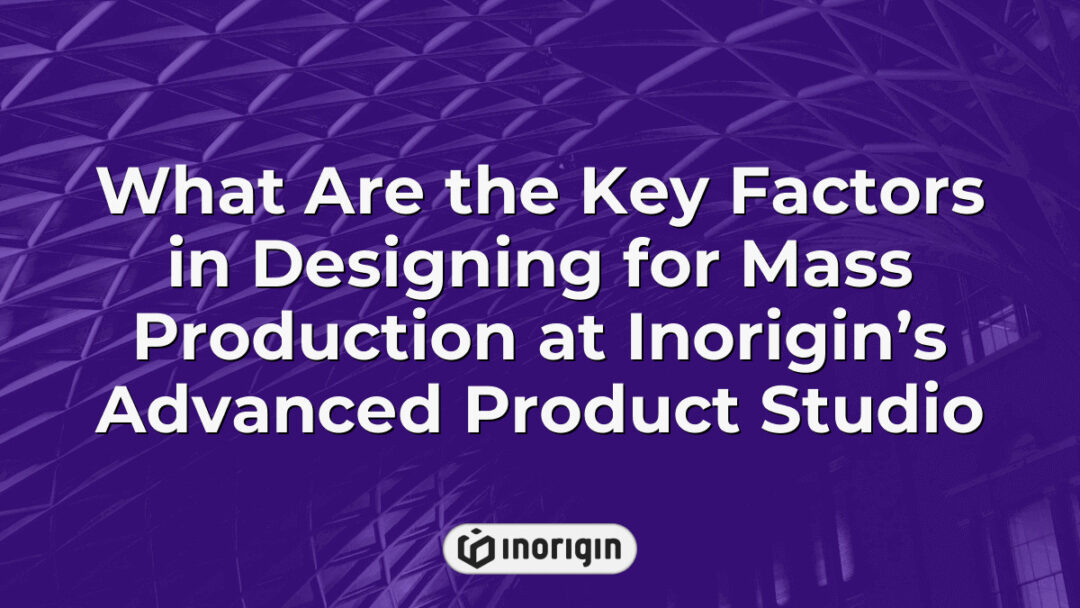 What Are the Key Factors in Designing for Mass Production at Inorigin's Advanced Product Studio

inorigin