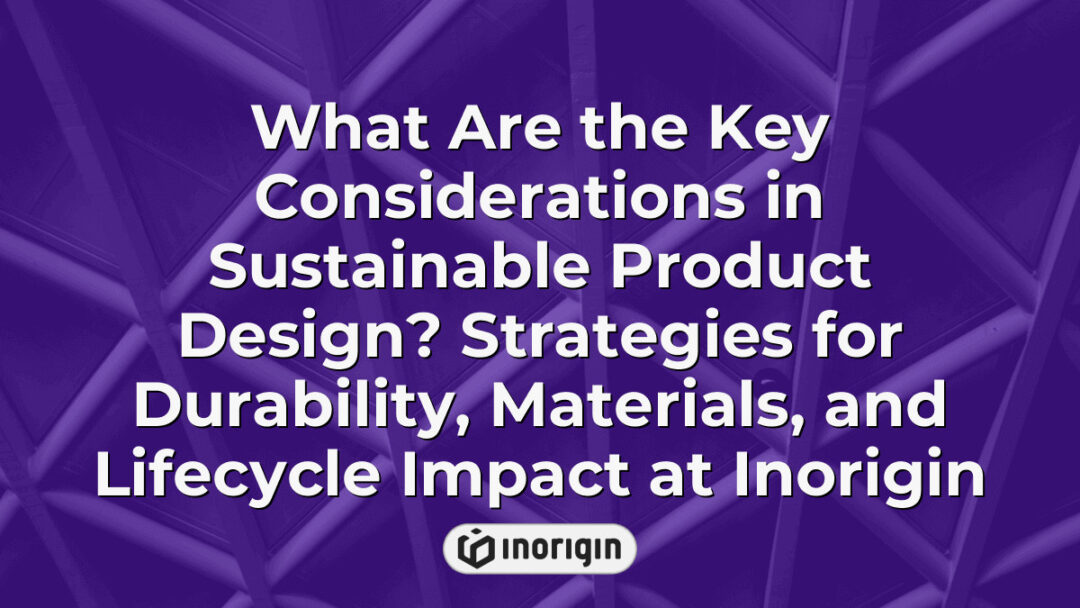 What Are the Key Considerations in Sustainable Product Design? Strategies for Durability, Materials, and Lifecycle Impact at Inorigin

inorigin