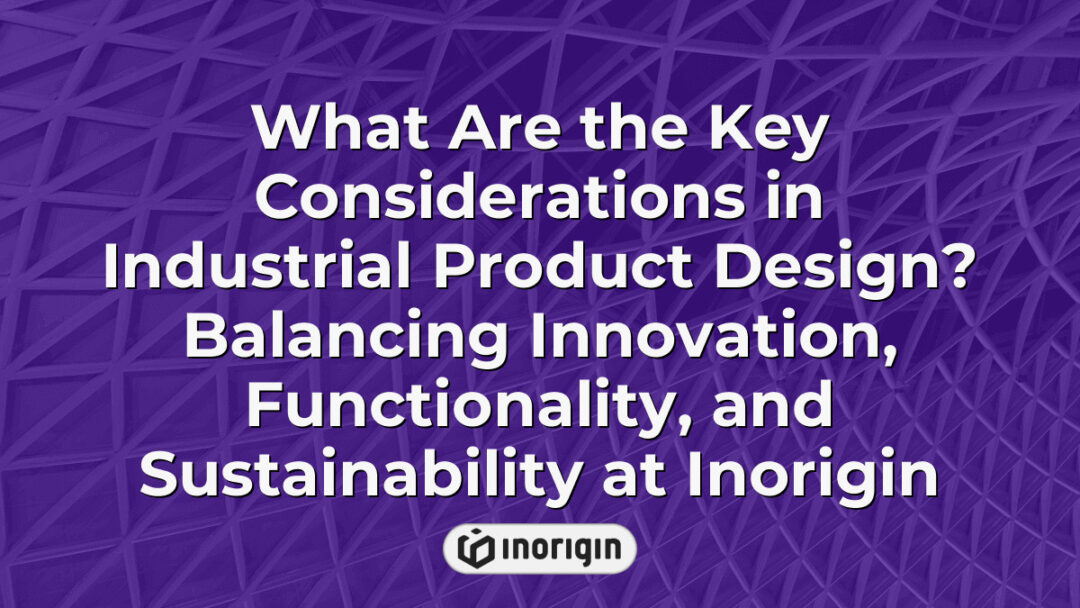 What Are the Key Considerations in Industrial Product Design? Balancing Innovation, Functionality, and Sustainability at Inorigin

inorigin