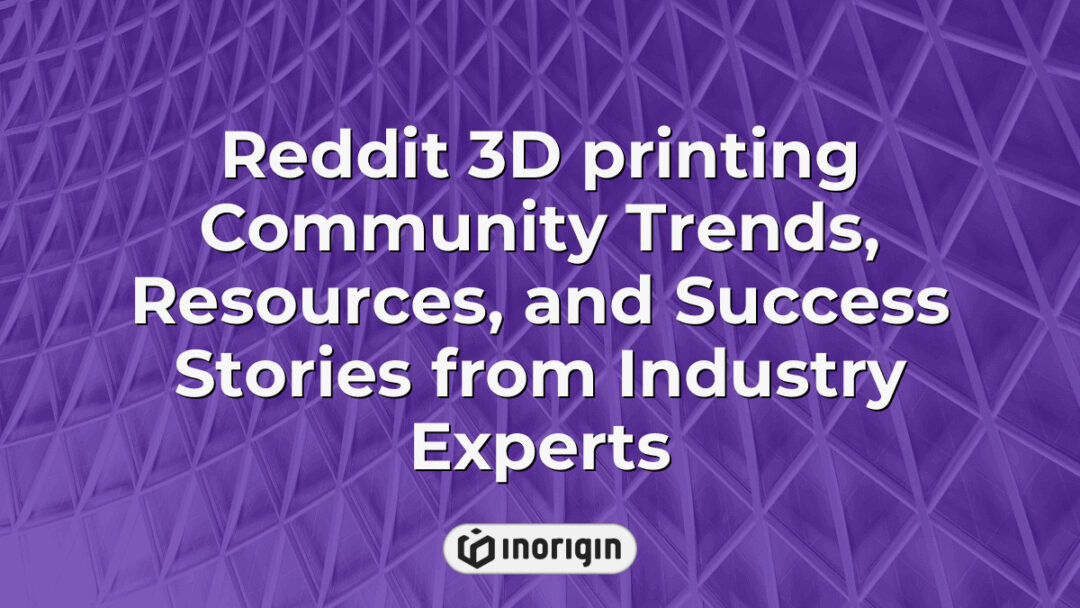 Reddit 3D printing Community Trends, Resources, and Success Stories from Industry Experts

inorigin