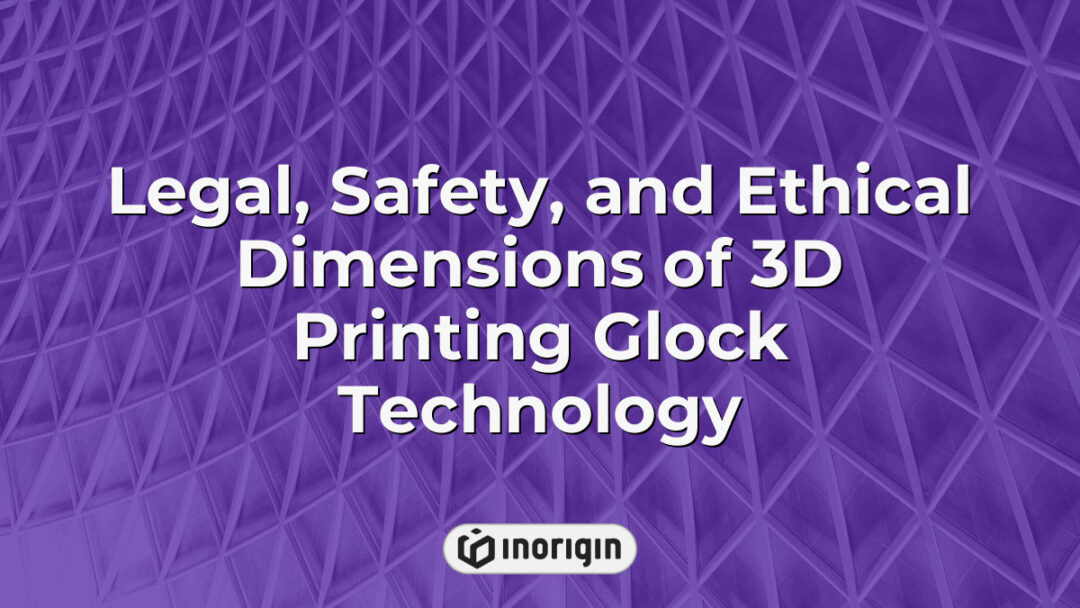 Legal, Safety, and Ethical Dimensions of 3D Printing Glock Technology

inorigin