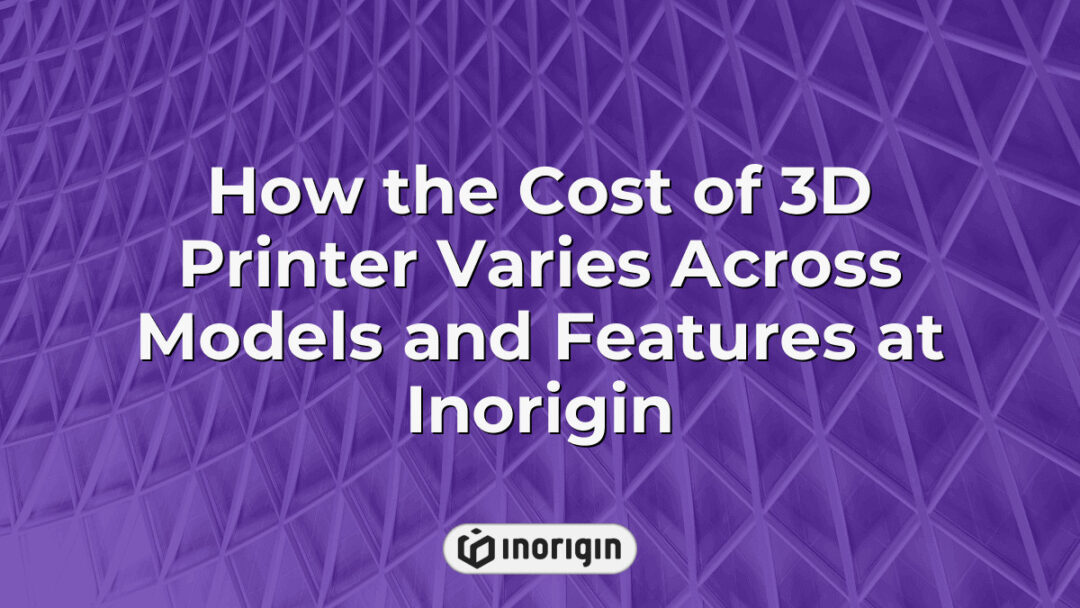 How the Cost of 3D Printer Varies Across Models and Features at Inorigin

inorigin